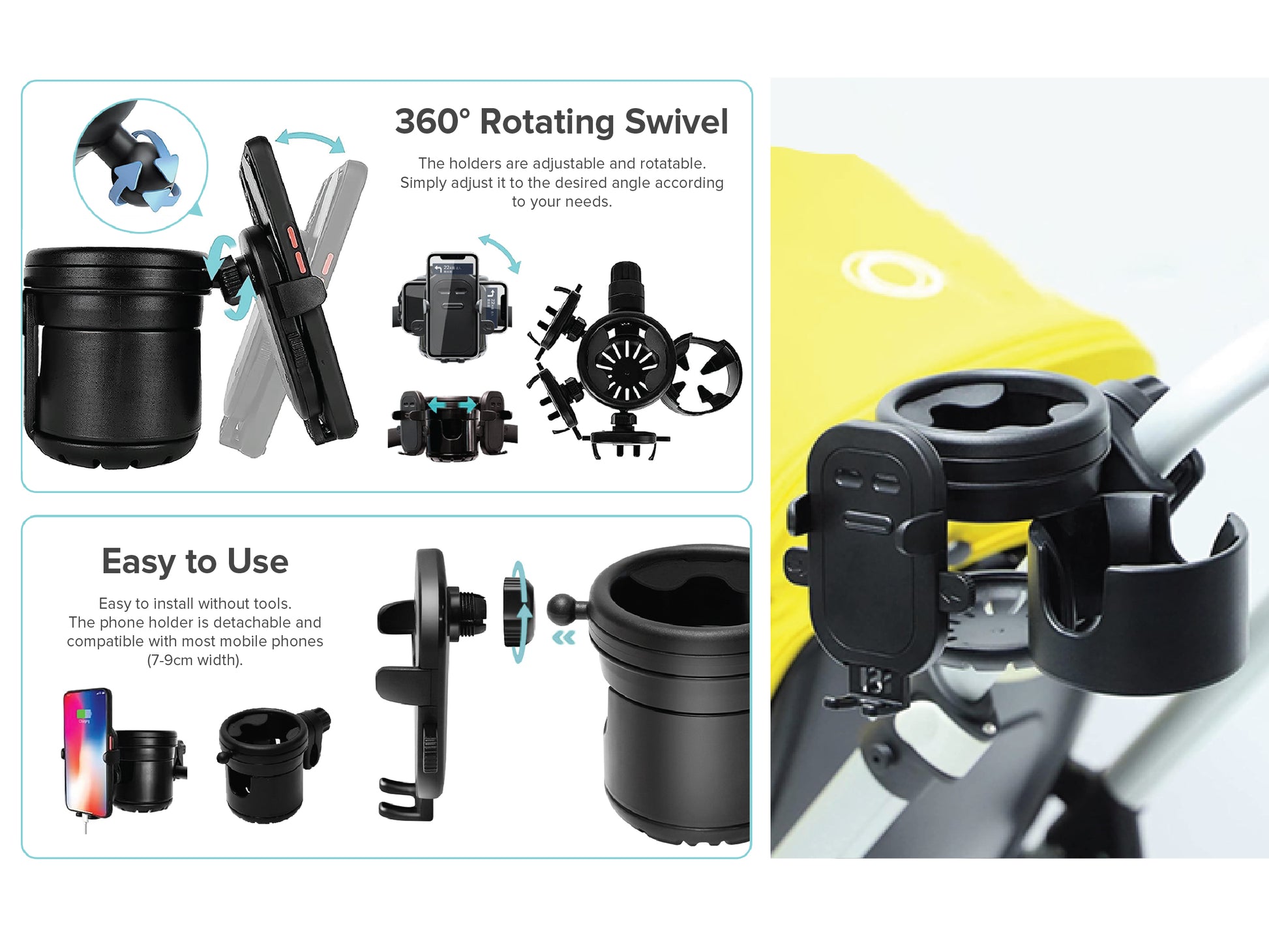 360° Rotating Swivel

The holders are adjustable and rotatable. Simply adjust it to the desired angle according to your needs.

Easy to Use

Easy to install without tools. The phone holder is detachable and compatible with most mobile phones (7-9cm width).